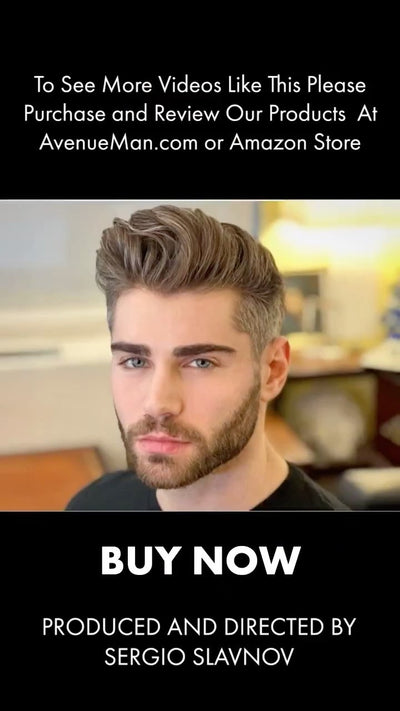 To See More Videos Like This Please Purchase and Review Our Products At AvenueMan.com or Amazon Store

BUY NOW

PRODUCED AND DIRECTED BY SERGIO SLAVNOV